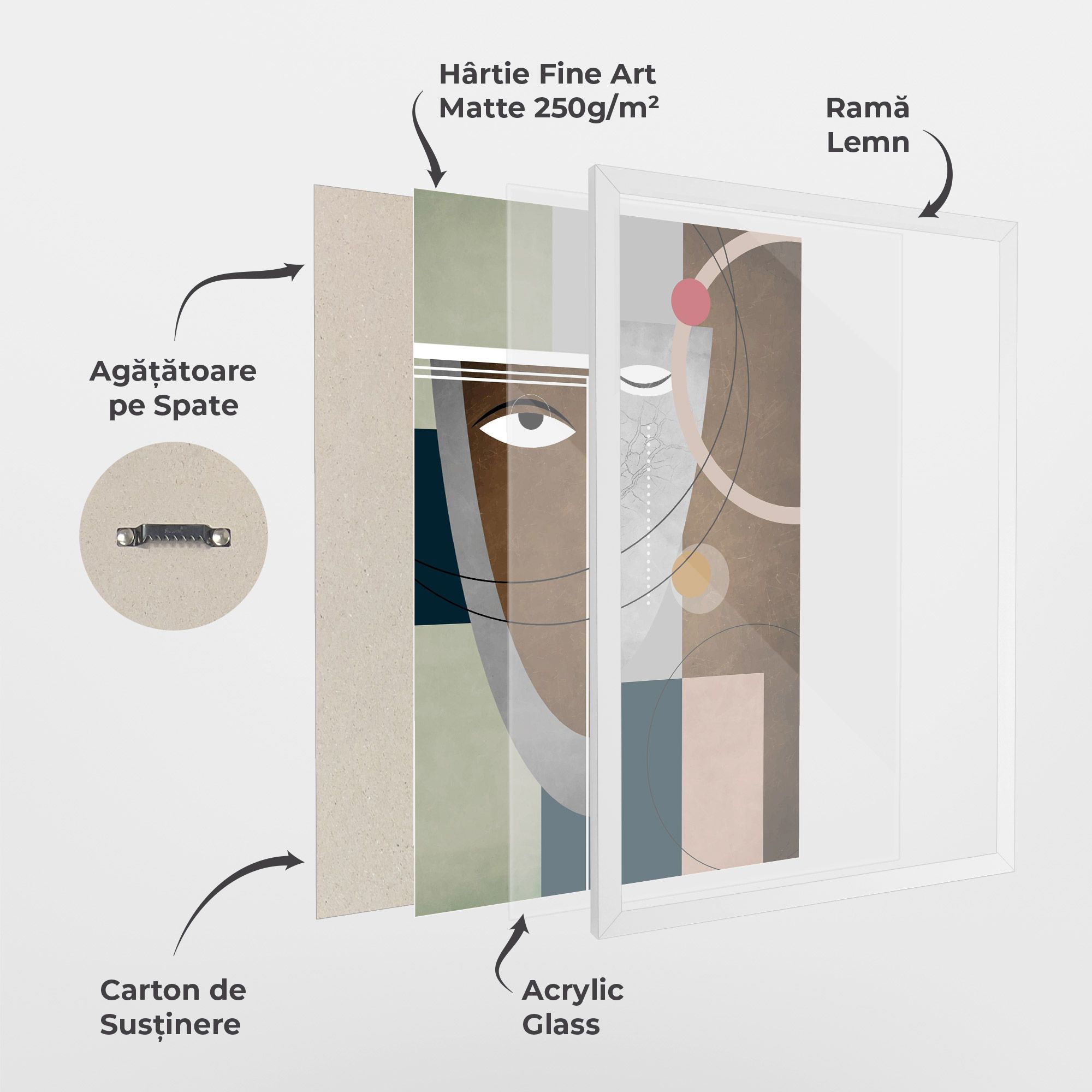 Hârtie Fine Art Matte 250g/m²

Ramă Lemn

Agățătoare pe Spate

Carton de Susținere

Acrylic Glass