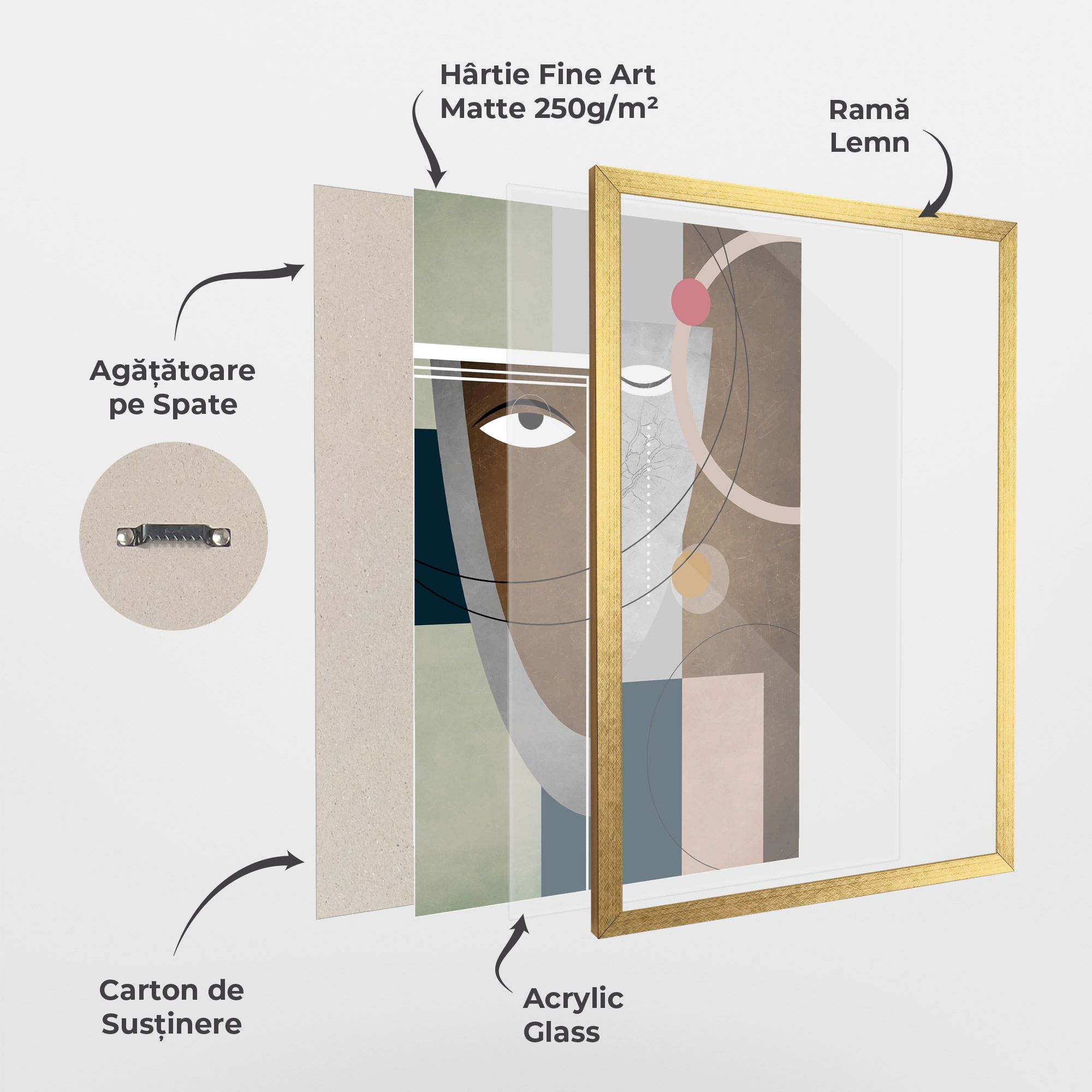 Hârtie Fine Art
Matte 250g/m²

Ramă
Lemn

Agățătoare
pe Spate

Carton de
Susținere

Acrylic
Glass