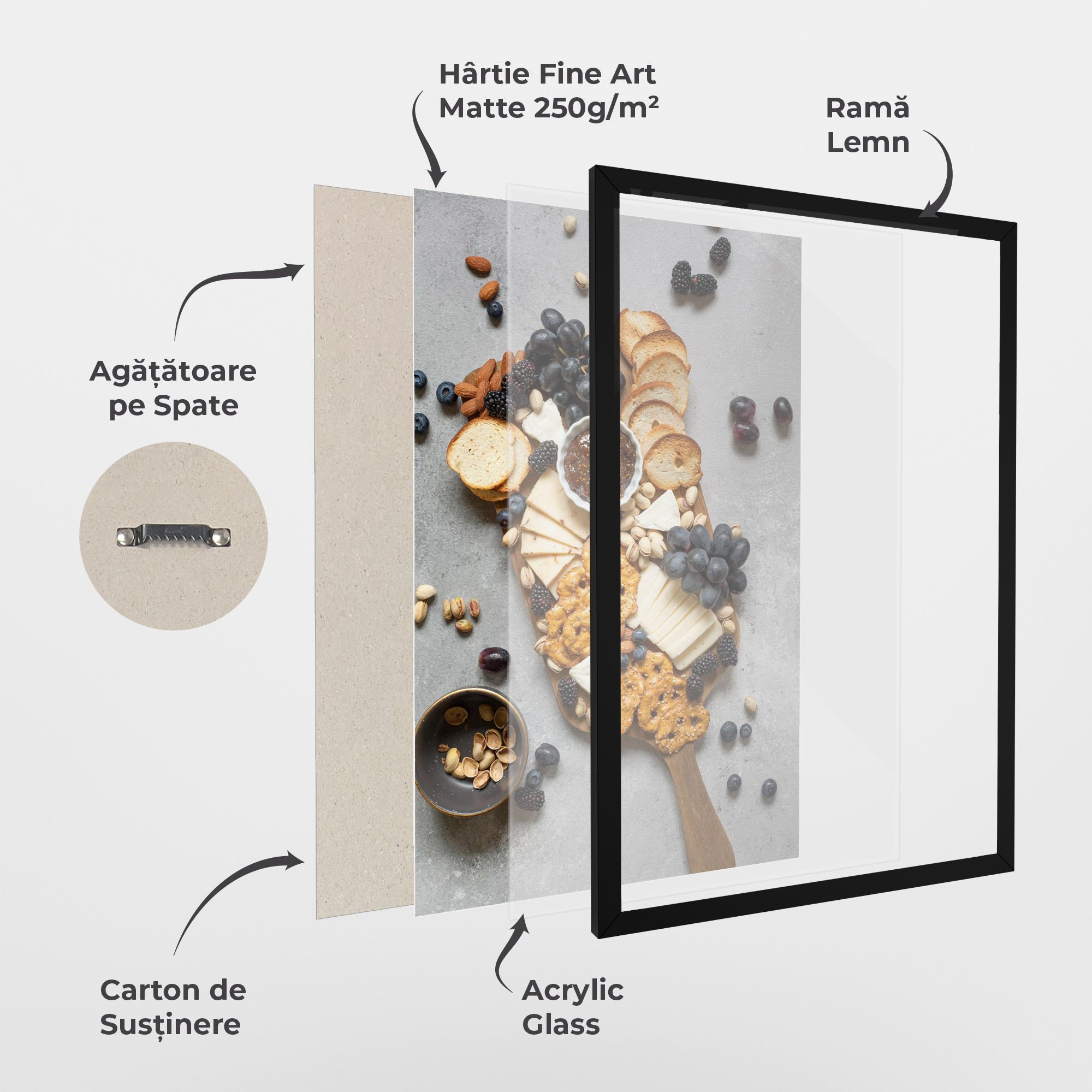 Hârtie Fine Art Matte 250g/m²

Ramă Lemn

Agățătoare pe Spate

Carton de Susținere

Acrylic Glass