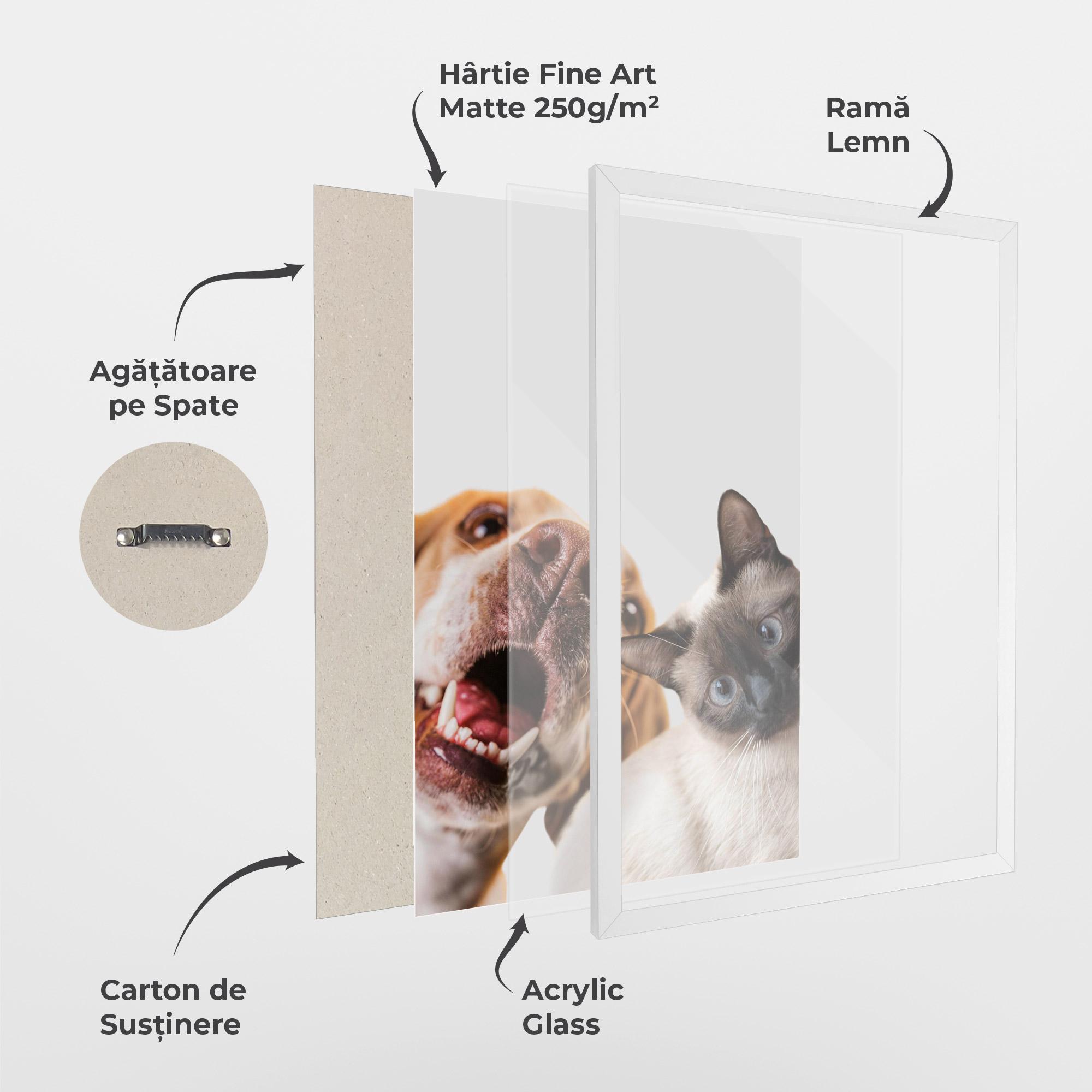 Hârtie Fine Art Matte 250g/m²

Ramă Lemn

Agățătoare pe Spate

Carton de Susținere

Acrylic Glass