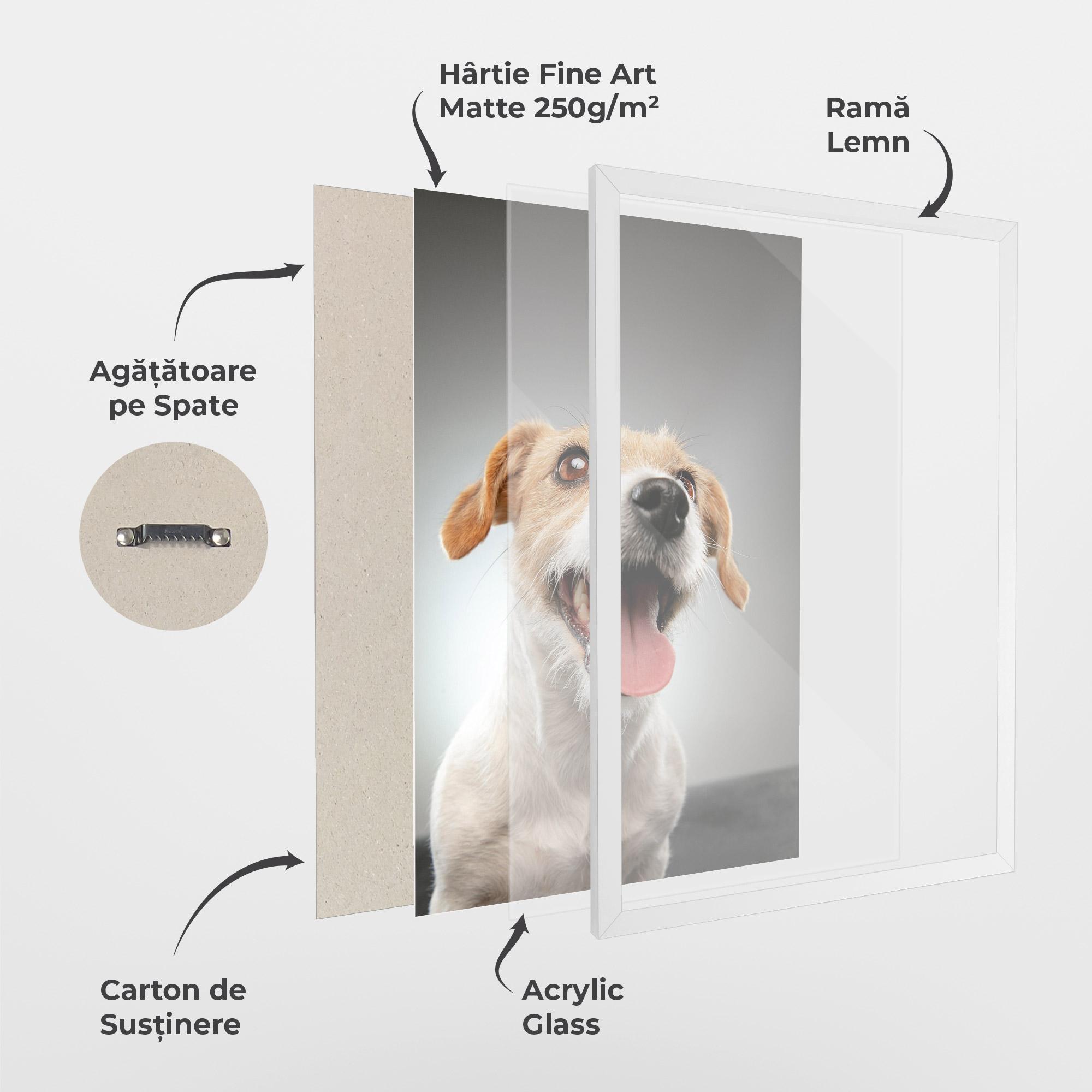 Hârtie Fine Art
Matte 250g/m²

Ramă
Lemn

Agățătoare
pe Spate

Carton de
Susținere

Acrylic
Glass