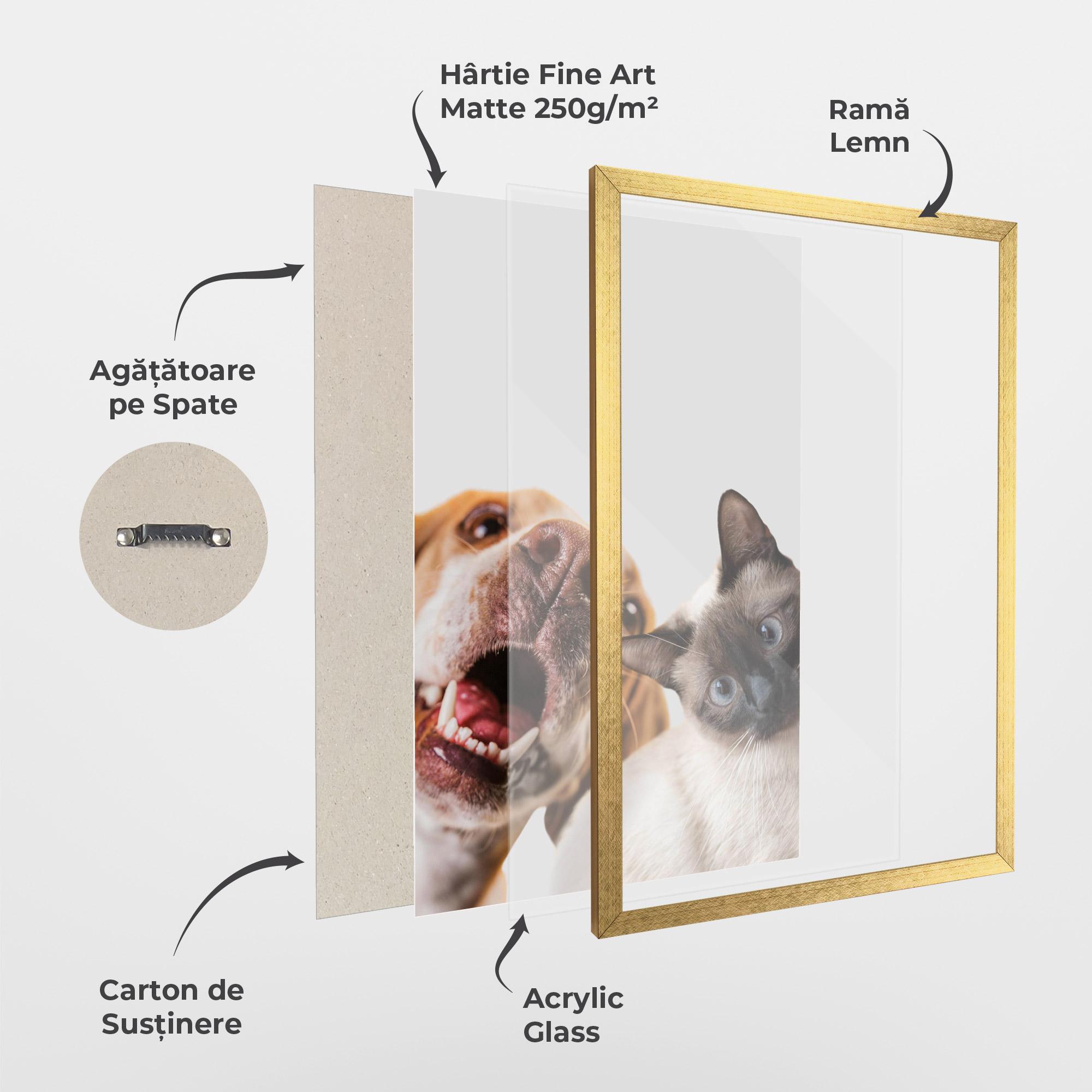 Hârtie Fine Art Matte 250g/m²

Ramă Lemn

Agățătoare pe Spate

Carton de Susținere

Acrylic Glass