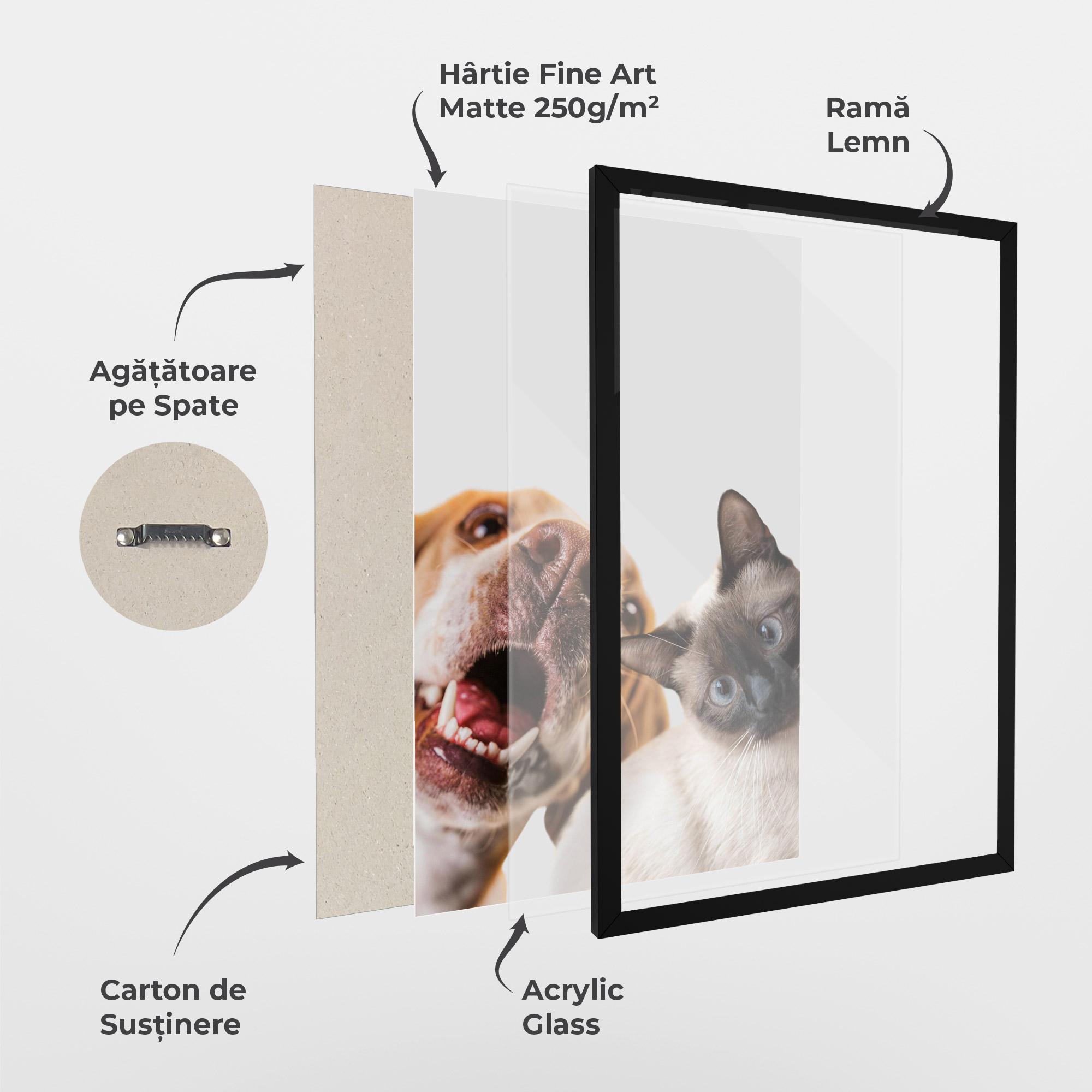 Hârtie Fine Art
Matte 250g/m²

Ramă
Lemn

Agățătoare
pe Spate

Carton de
Susținere

Acrylic
Glass