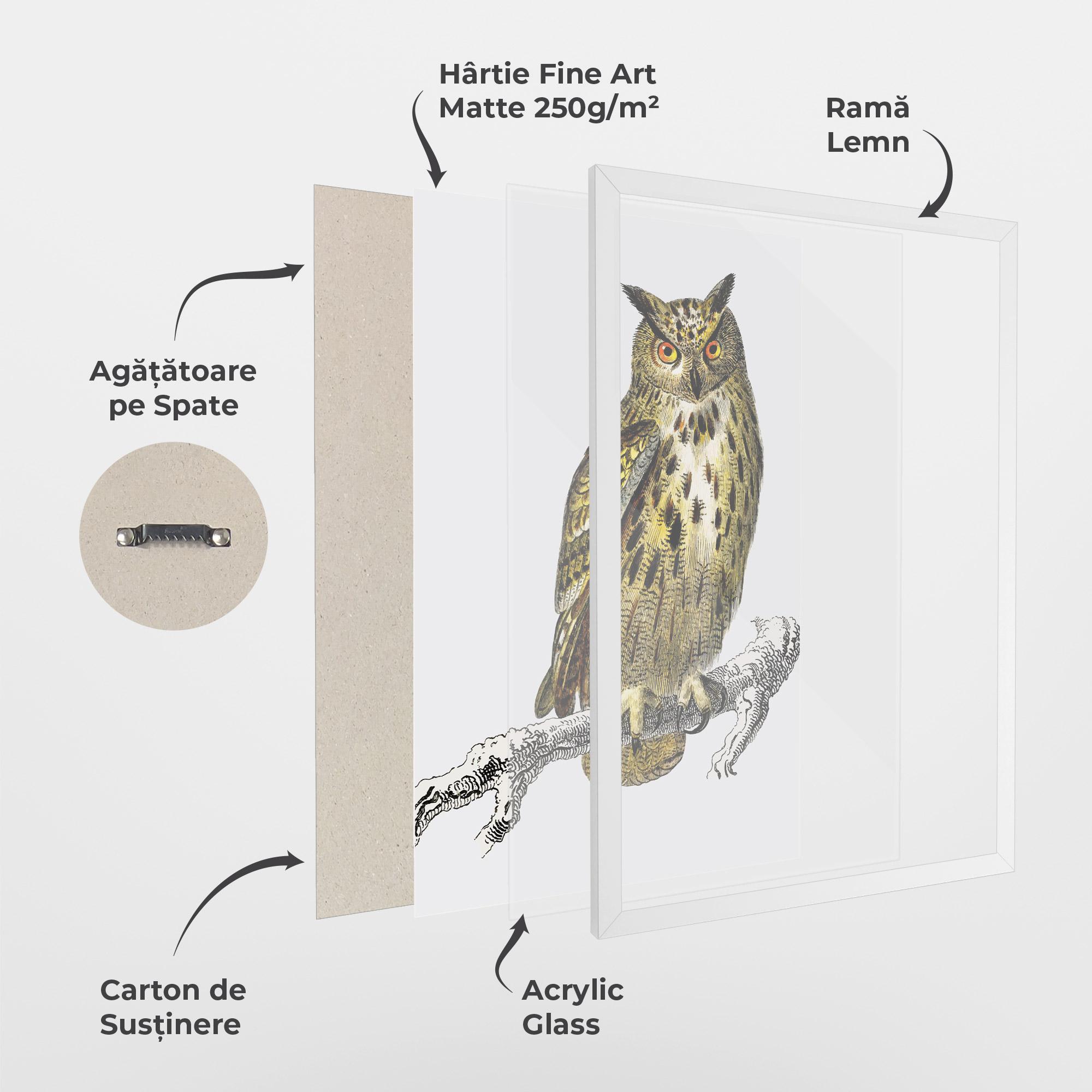 Hârtie Fine Art Matte 250g/m²

Ramă Lemn

Agățătoare pe Spate

Carton de Susținere

Acrylic Glass