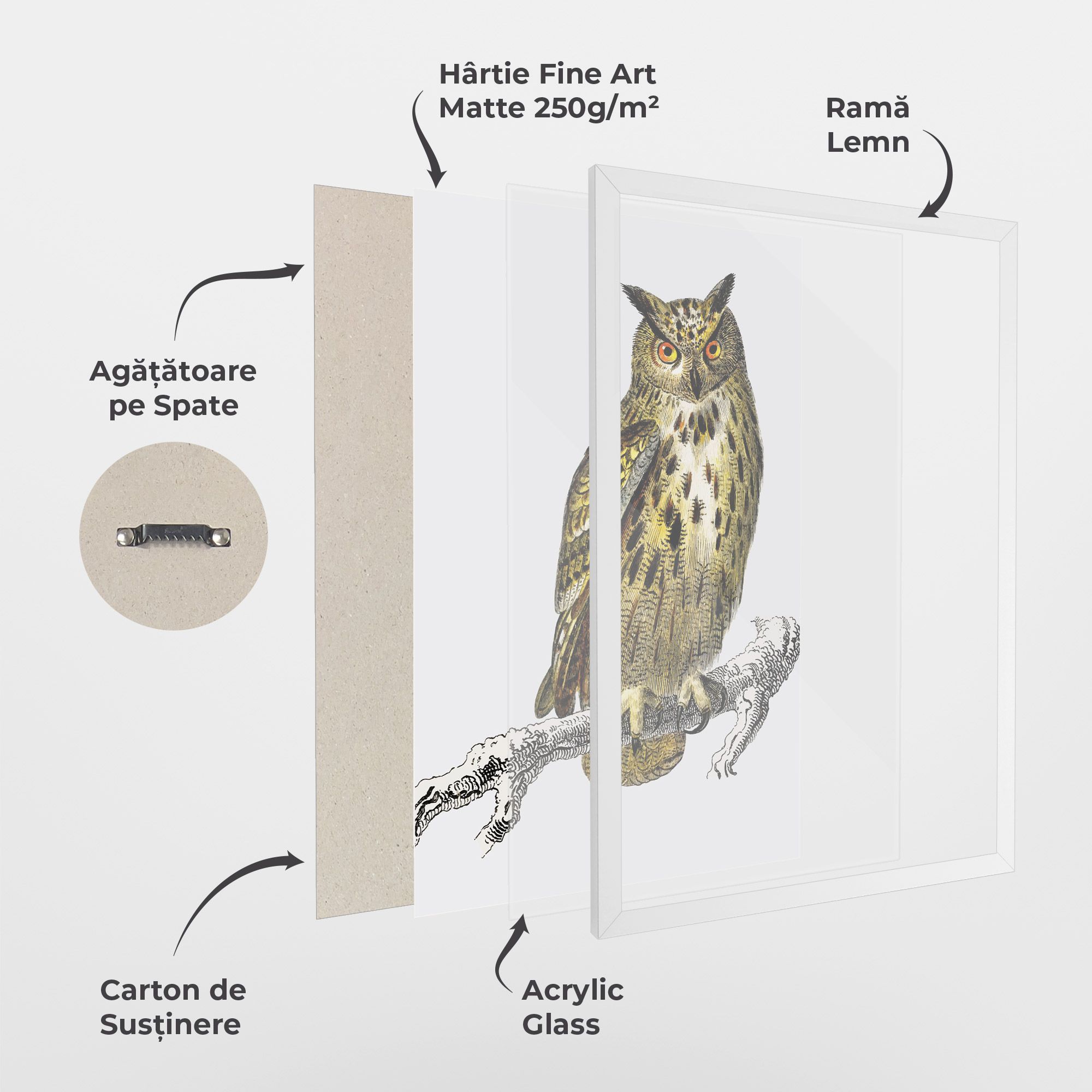 Hârtie Fine Art Matte 250g/m²

Ramă Lemn

Agățătoare pe Spate

Carton de Susținere

Acrylic Glass