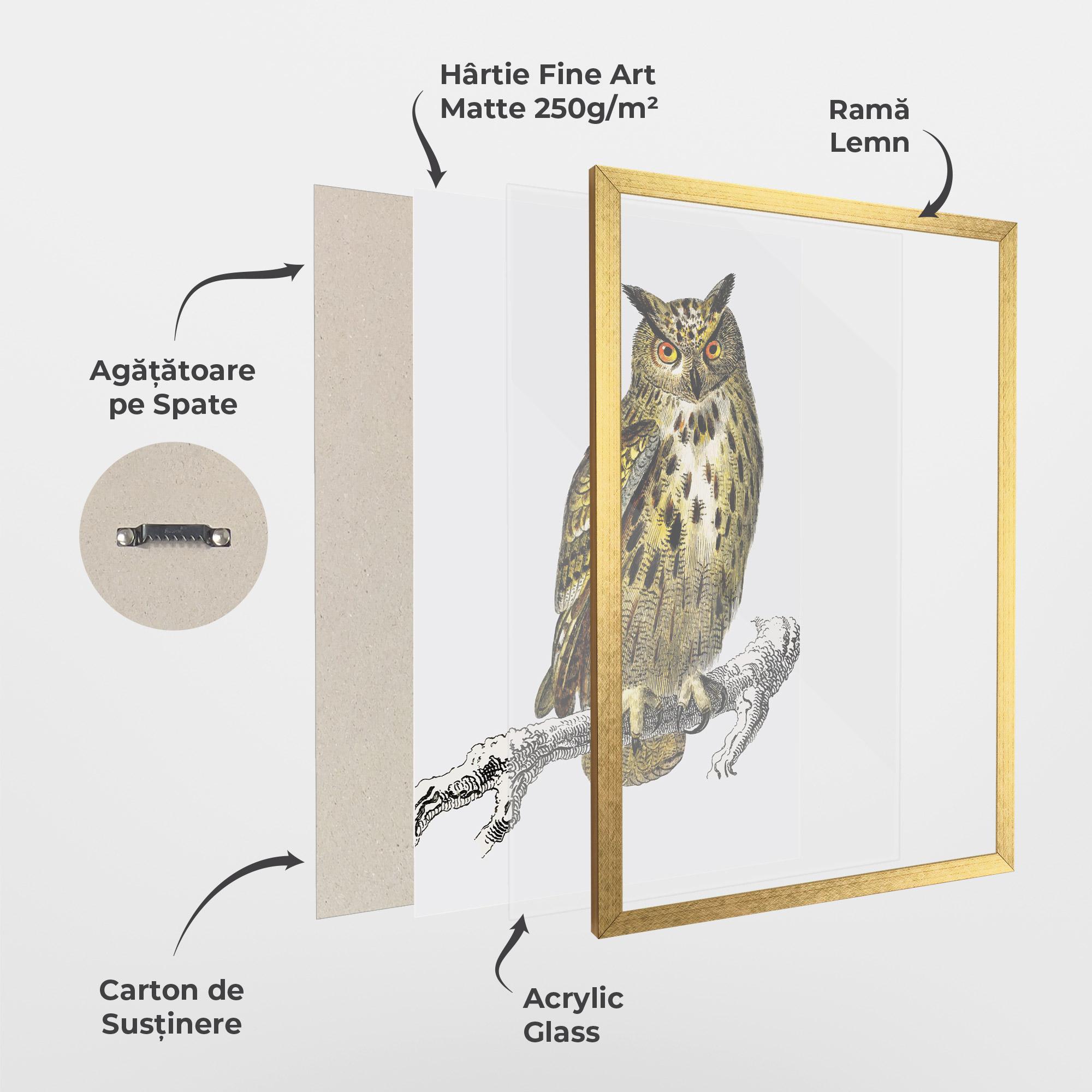 Hârtie Fine Art
Matte 250g/m²

Ramă
Lemn

Agățătoare
pe Spate

Carton de
Susținere

Acrylic
Glass