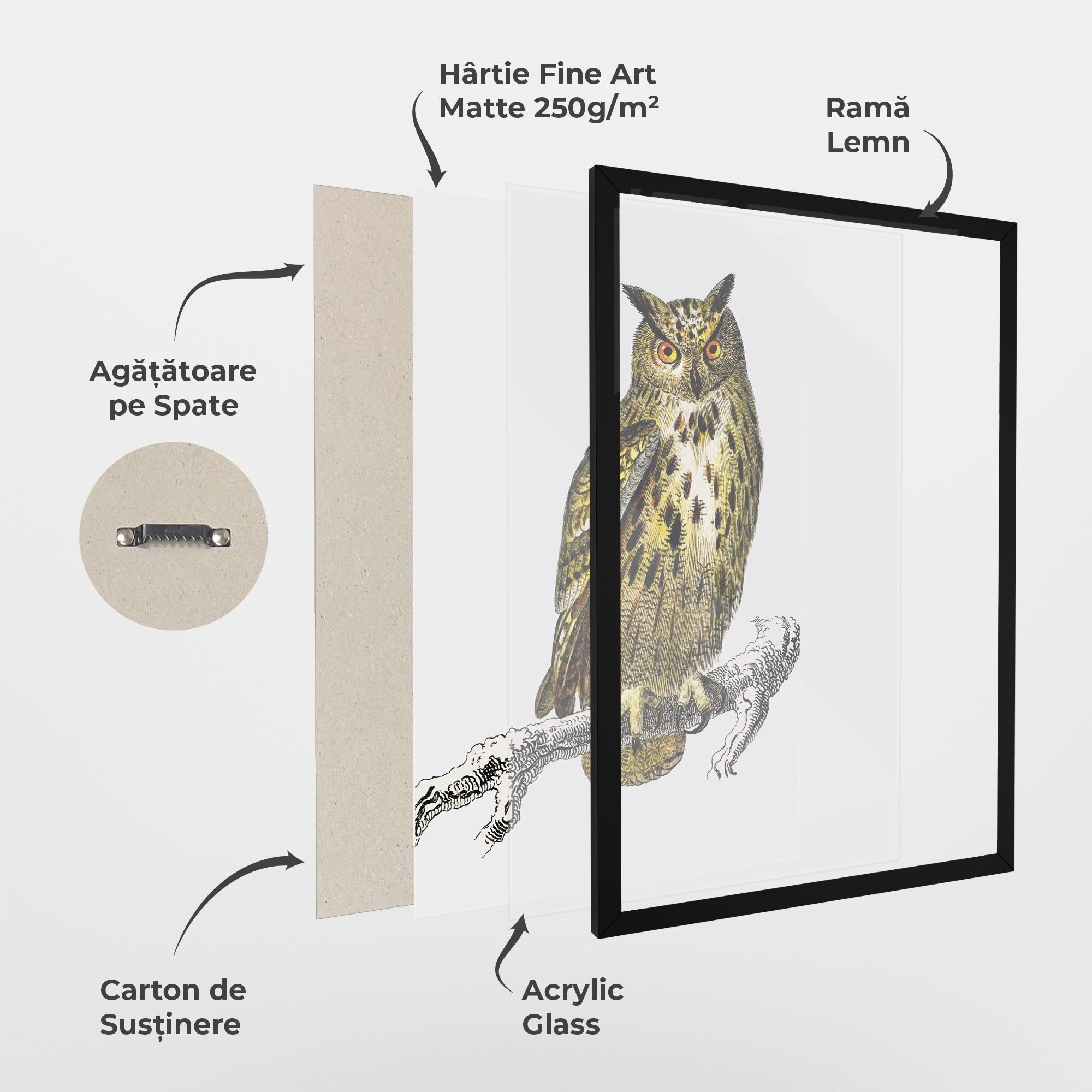 Hârtie Fine Art Matte 250g/m²

Ramă Lemn

Agățătoare pe Spate

Carton de Susținere

Acrylic Glass