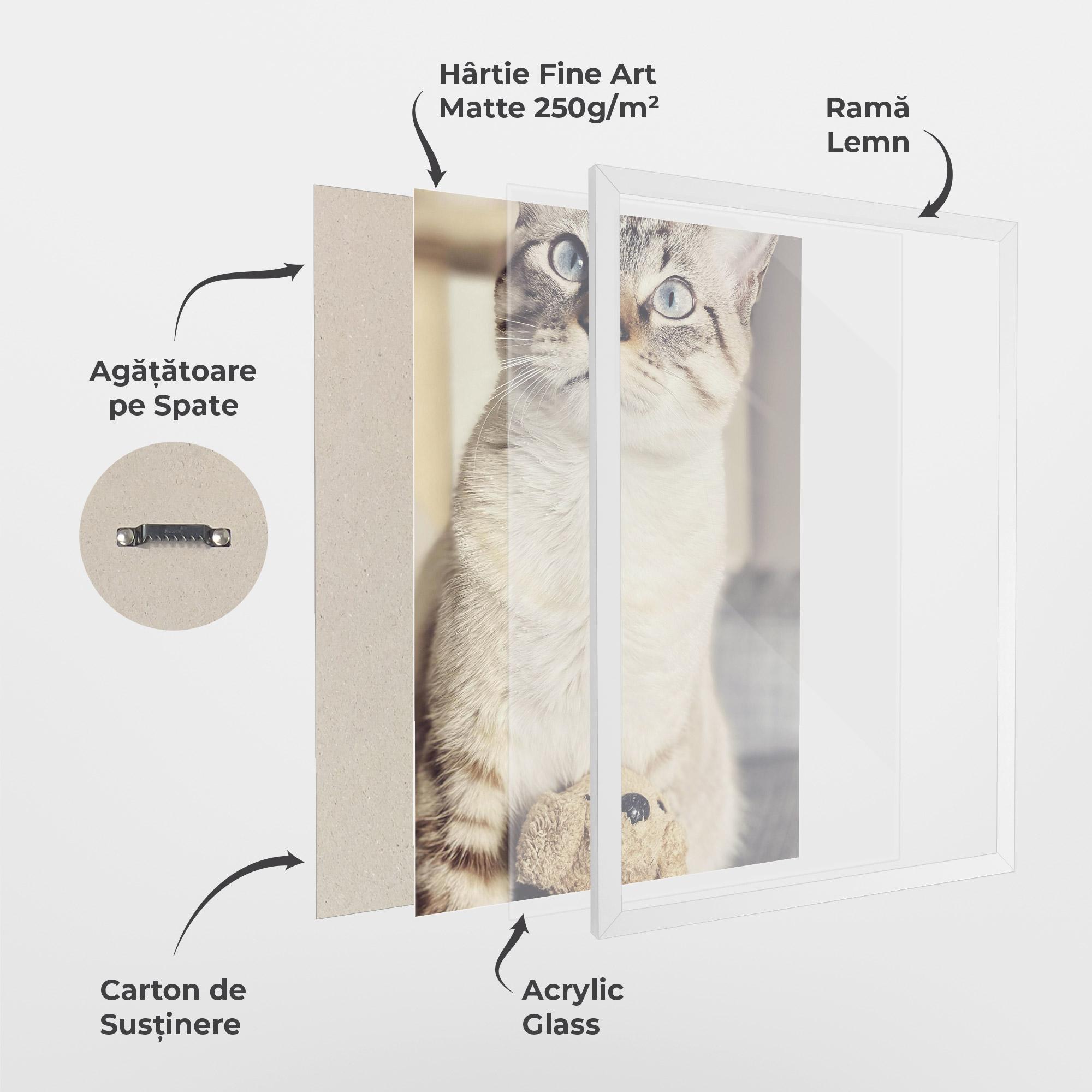 Hârtie Fine Art Matte 250g/m²

Ramă Lemn

Agățătoare pe Spate

Carton de Susținere

Acrylic Glass