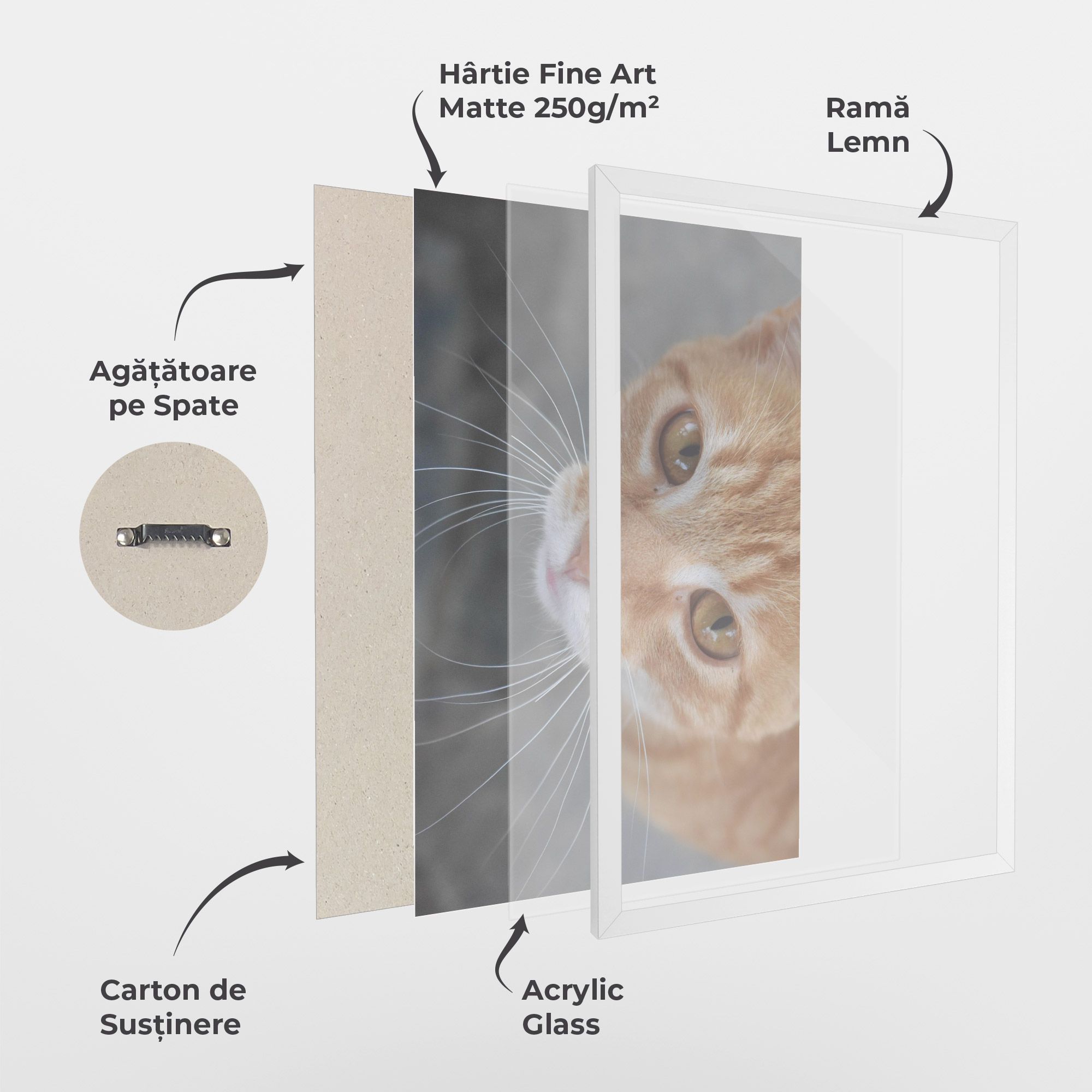 Hârtie Fine Art
Matte 250g/m²

Ramă
Lemn

Agățătoare
pe Spate

Carton de
Susținere

Acrylic
Glass