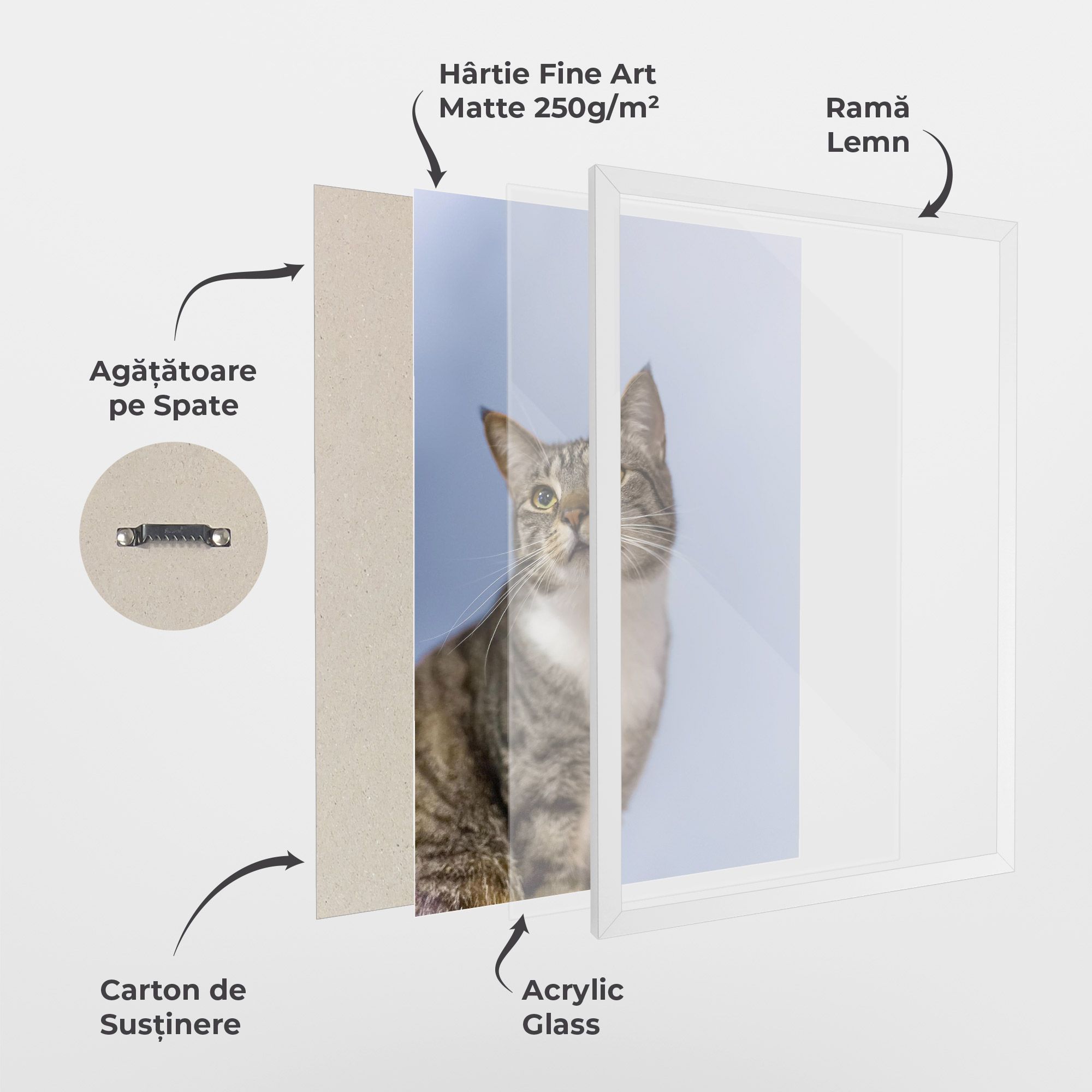 Hârtie Fine Art Matte 250g/m²

Ramă Lemn

Agățătoare pe Spate

Carton de Susținere

Acrylic Glass