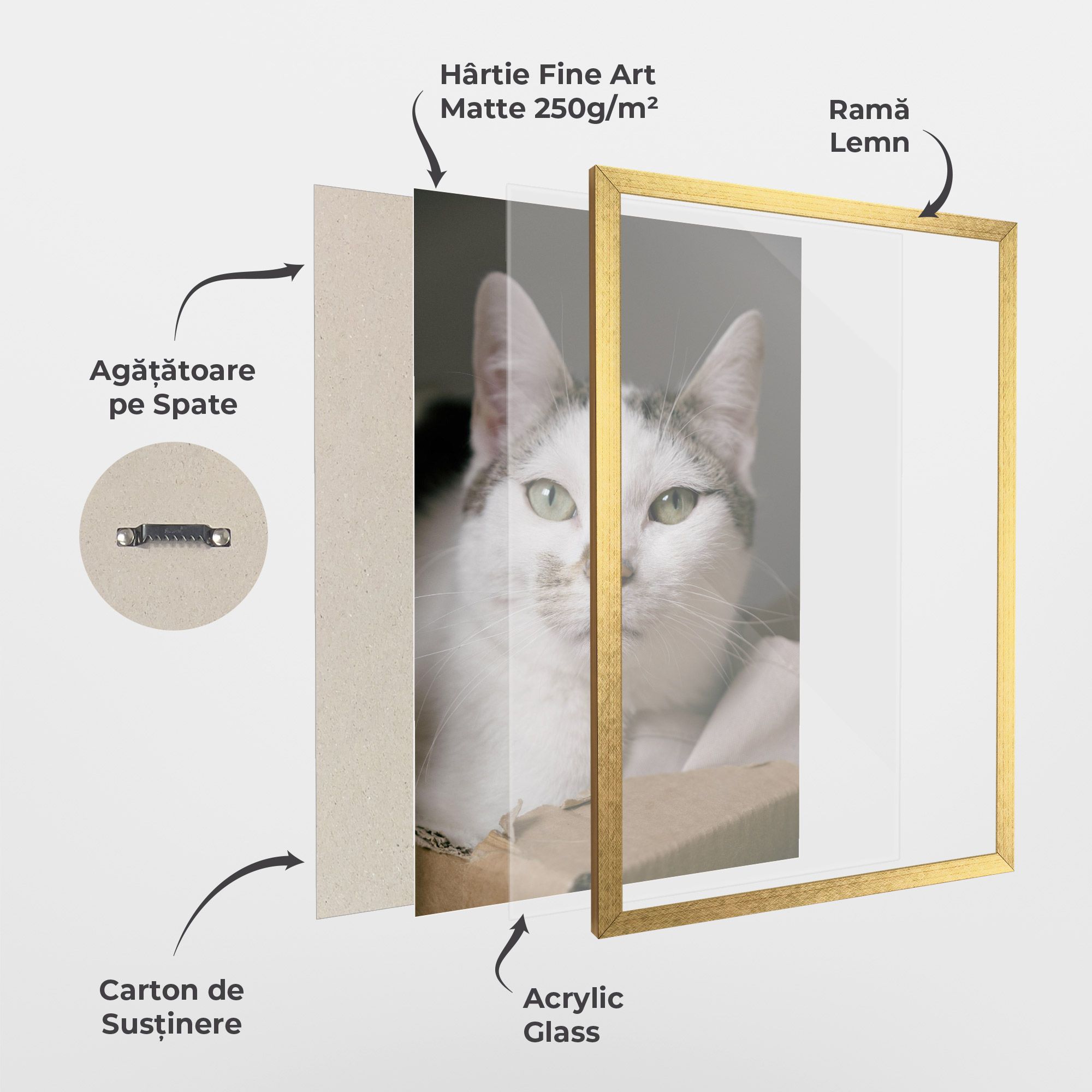 Hârtie Fine Art Matte 250g/m²

Ramă Lemn

Agățătoare pe Spate

Carton de Susținere

Acrylic Glass