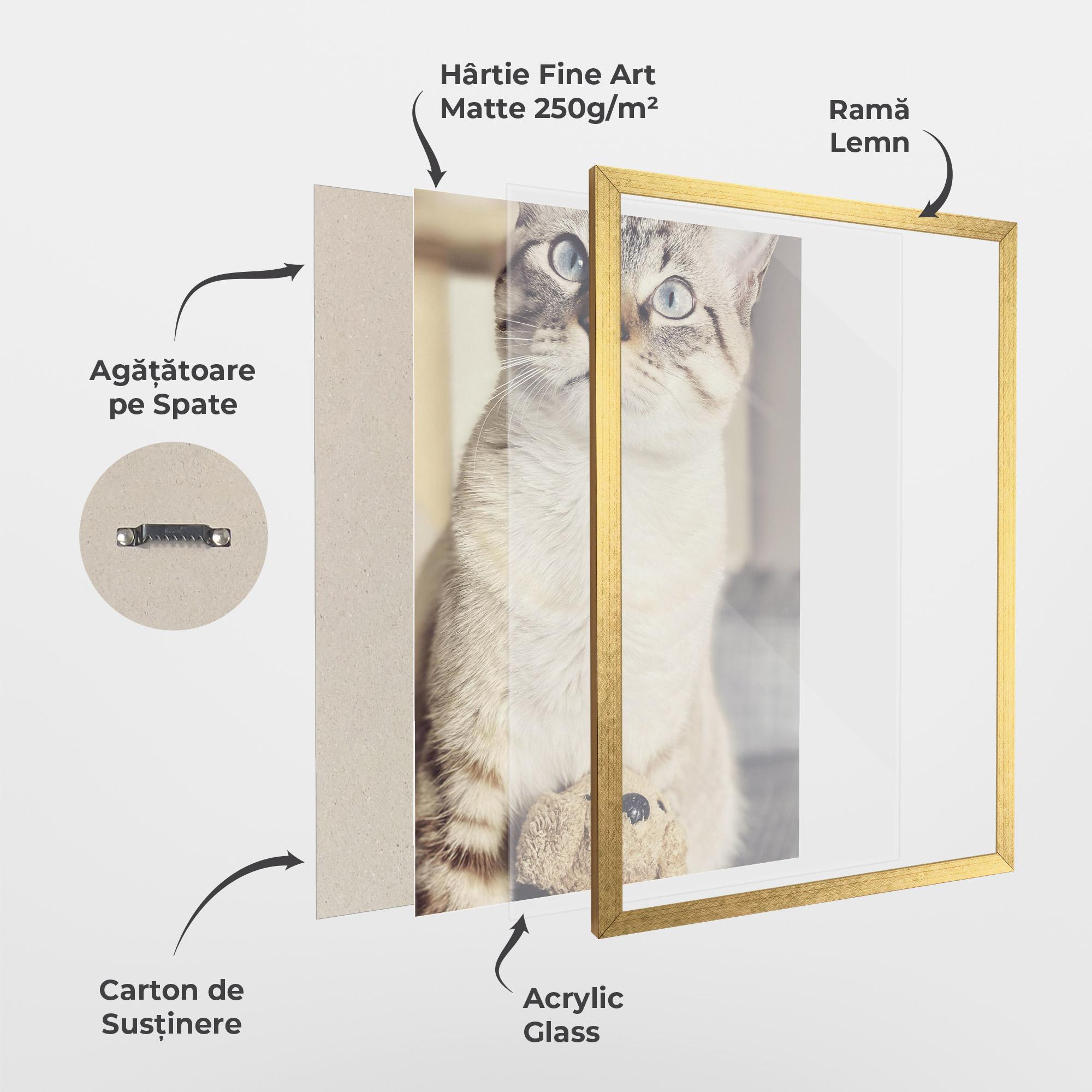 Hârtie Fine Art Matte 250g/m²

Ramă Lemn

Agățătoare pe Spate

Carton de Susținere

Acrylic Glass