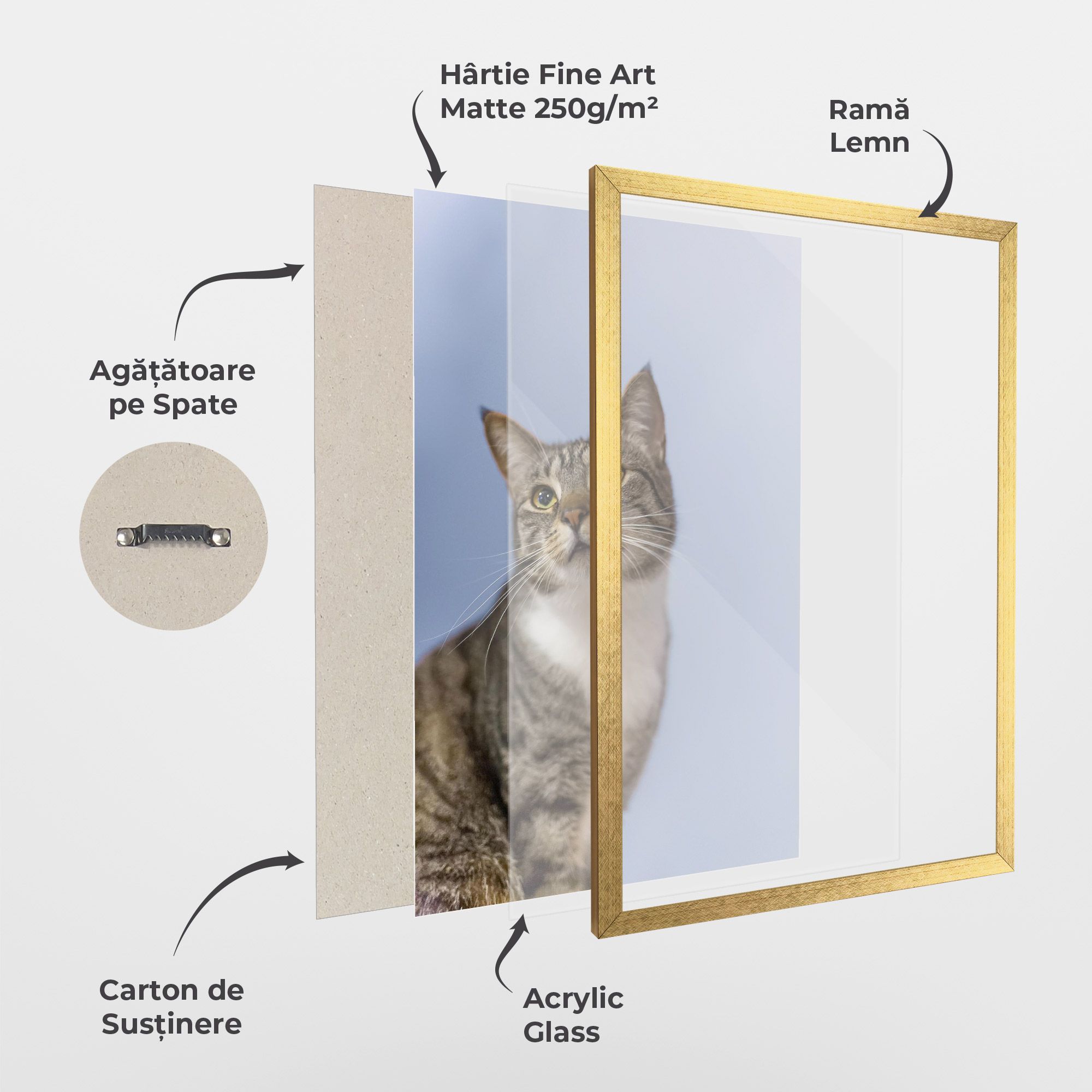 Hârtie Fine Art
Matte 250g/m²

Ramă
Lemn

Agățătoare
pe Spate

Carton de
Susținere

Acrylic
Glass