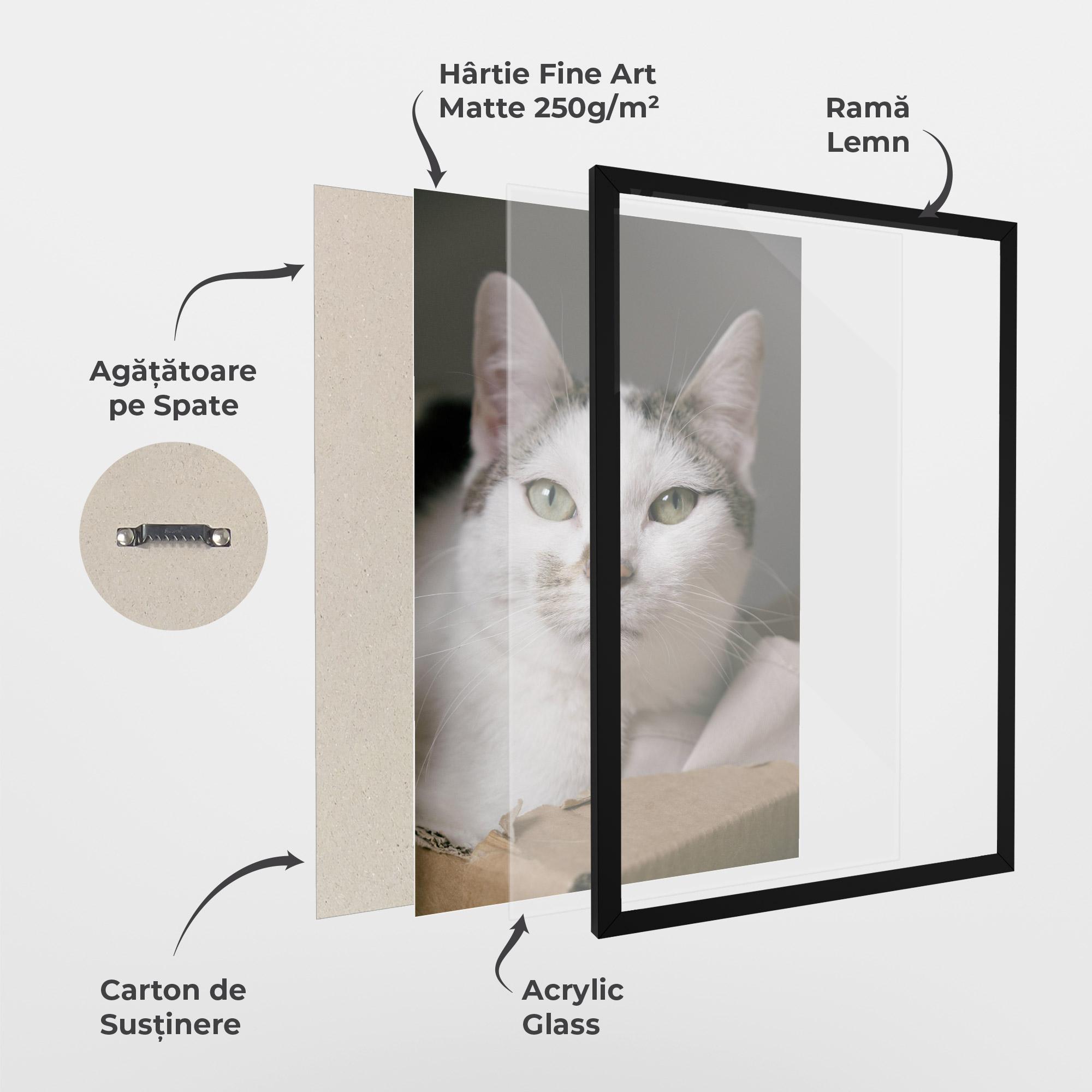 Hârtie Fine Art Matte 250g/m²

Ramă Lemn

Agățătoare pe Spate

Carton de Susținere

Acrylic Glass