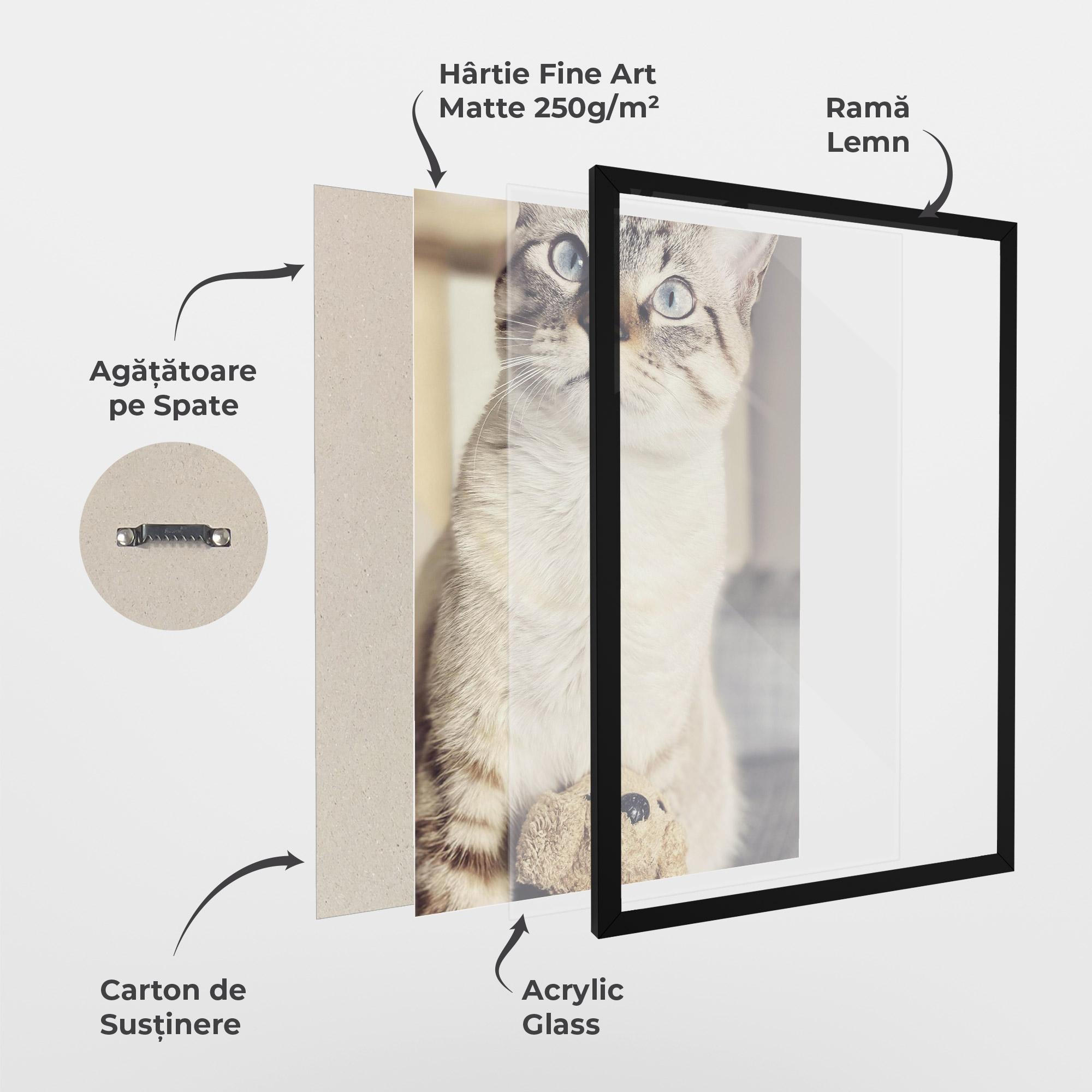 Hârtie Fine Art
Matte 250g/m²

Ramă
Lemn

Agățătoare
pe Spate

Carton de
Susținere

Acrylic
Glass