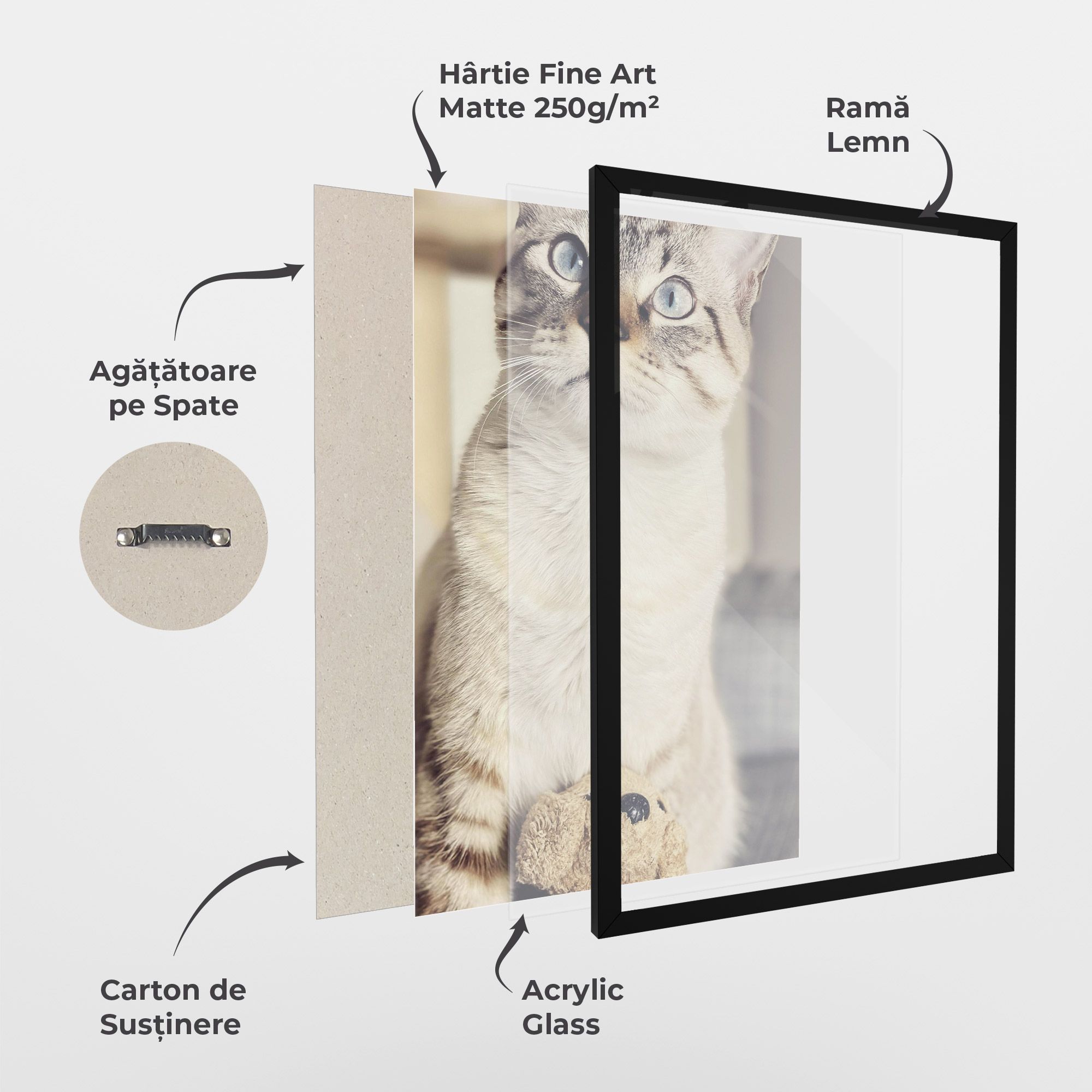 Hârtie Fine Art Matte 250g/m²

Ramă Lemn

Agățătoare pe Spate

Carton de Susținere

Acrylic Glass