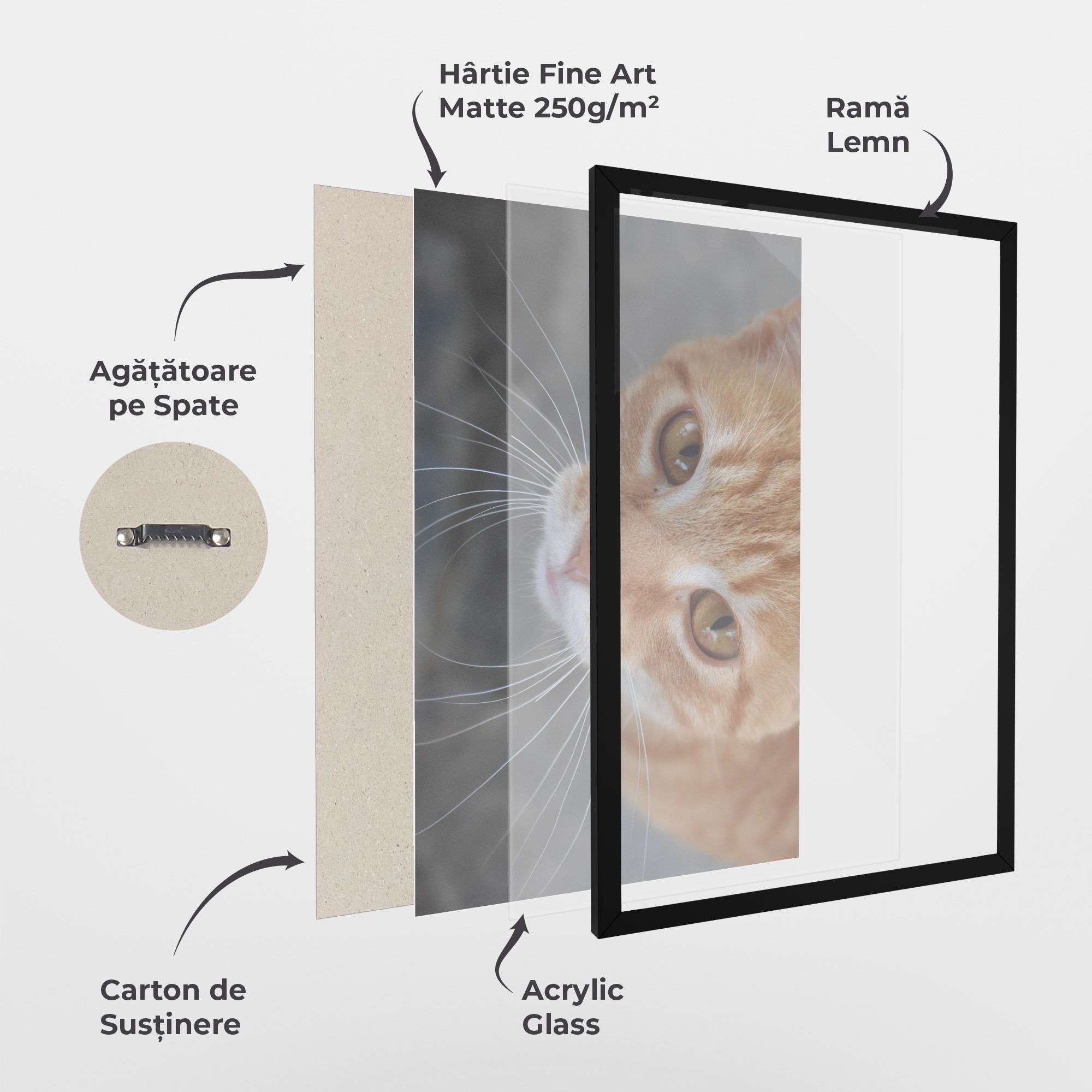 Hârtie Fine Art
Matte 250g/m²

Ramă
Lemn

Agățătoare
pe Spate

Carton de
Susținere

Acrylic
Glass