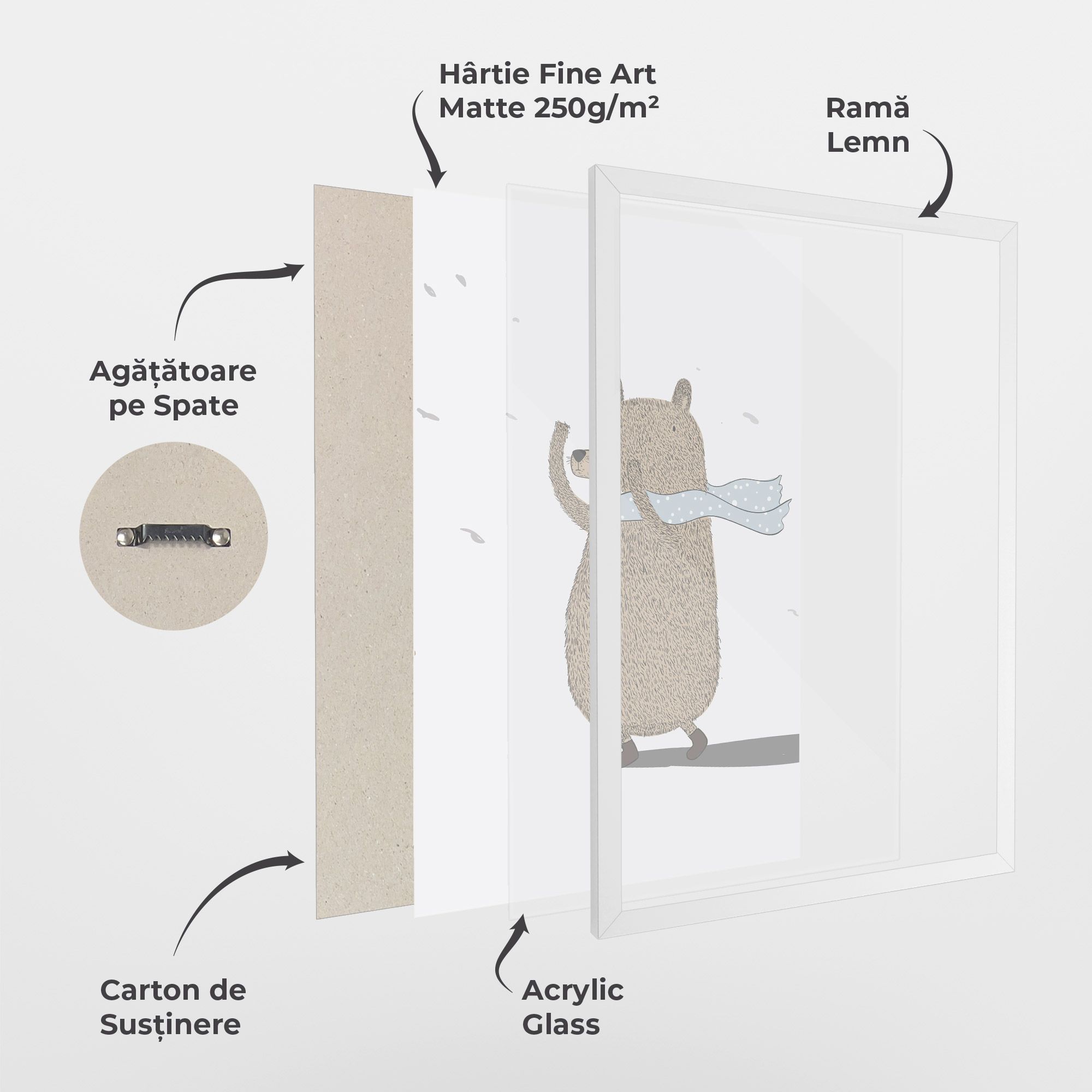 Hârtie Fine Art Matte 250g/m²

Ramă Lemn

Agățătoare pe Spate

Carton de Susținere

Acrylic Glass