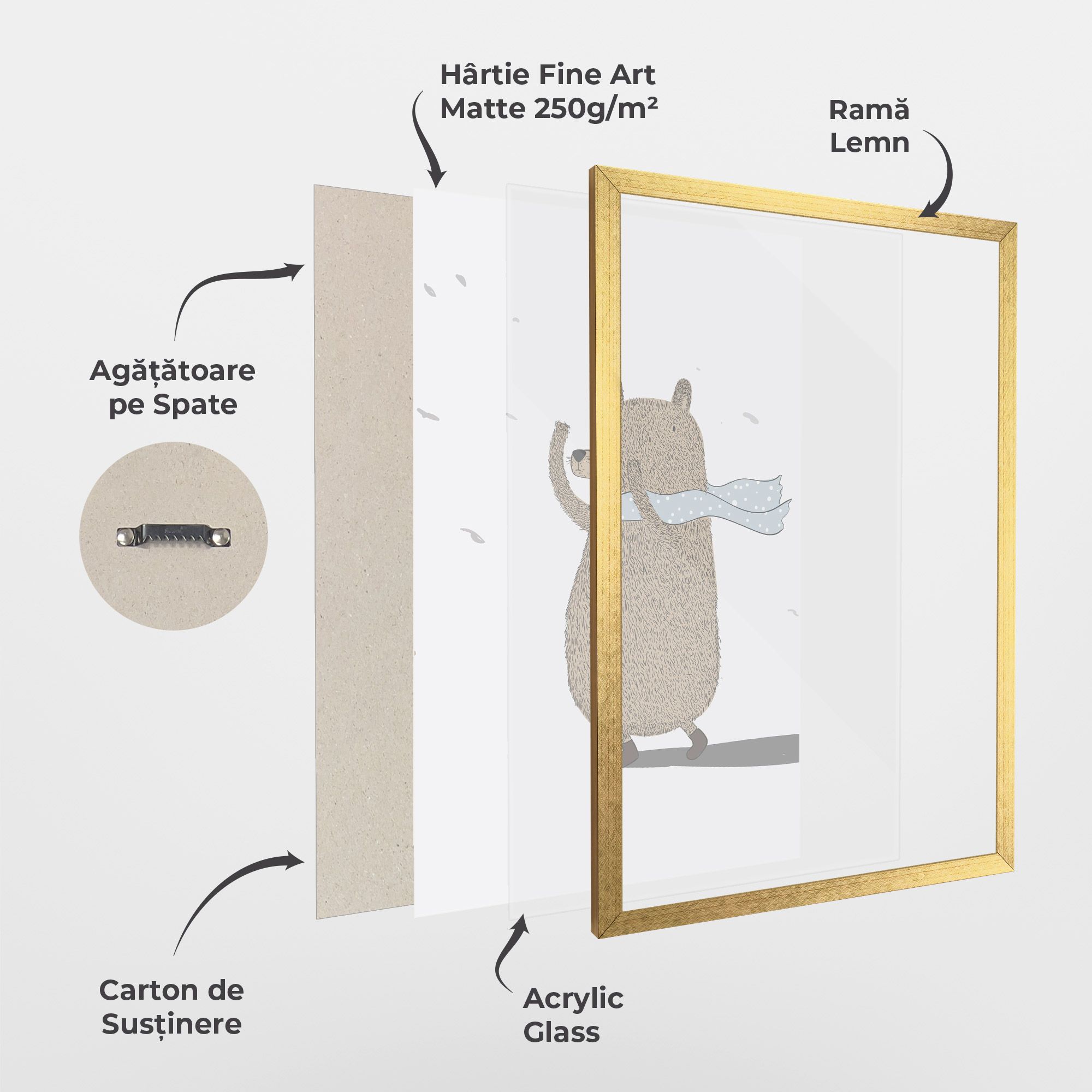 Hârtie Fine Art Matte 250g/m²

Ramă Lemn

Agățătoare pe Spate

Carton de Susținere

Acrylic Glass