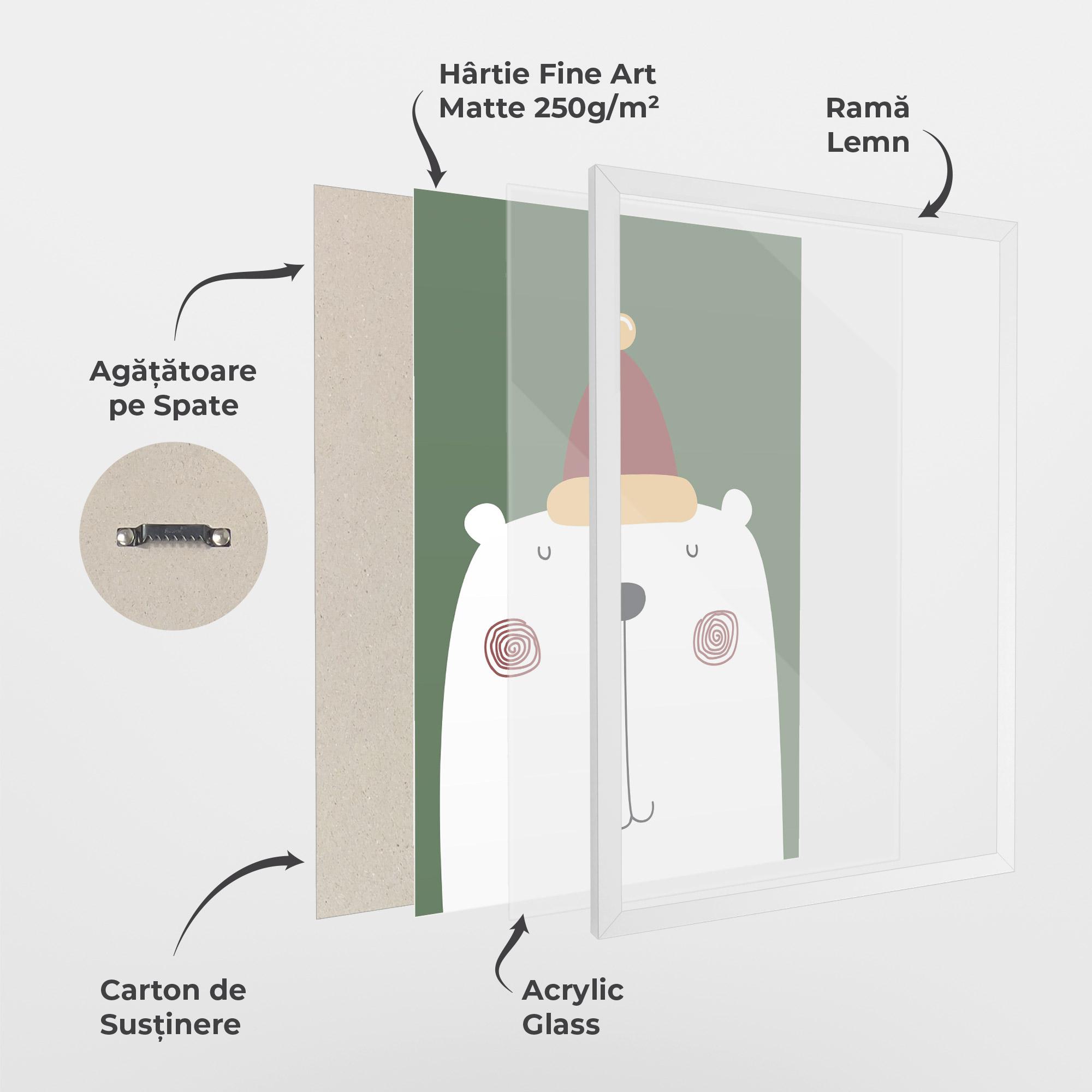 Hârtie Fine Art
Matte 250g/m²

Ramă
Lemn

Agățătoare
pe Spate

Carton de
Susținere

Acrylic
Glass