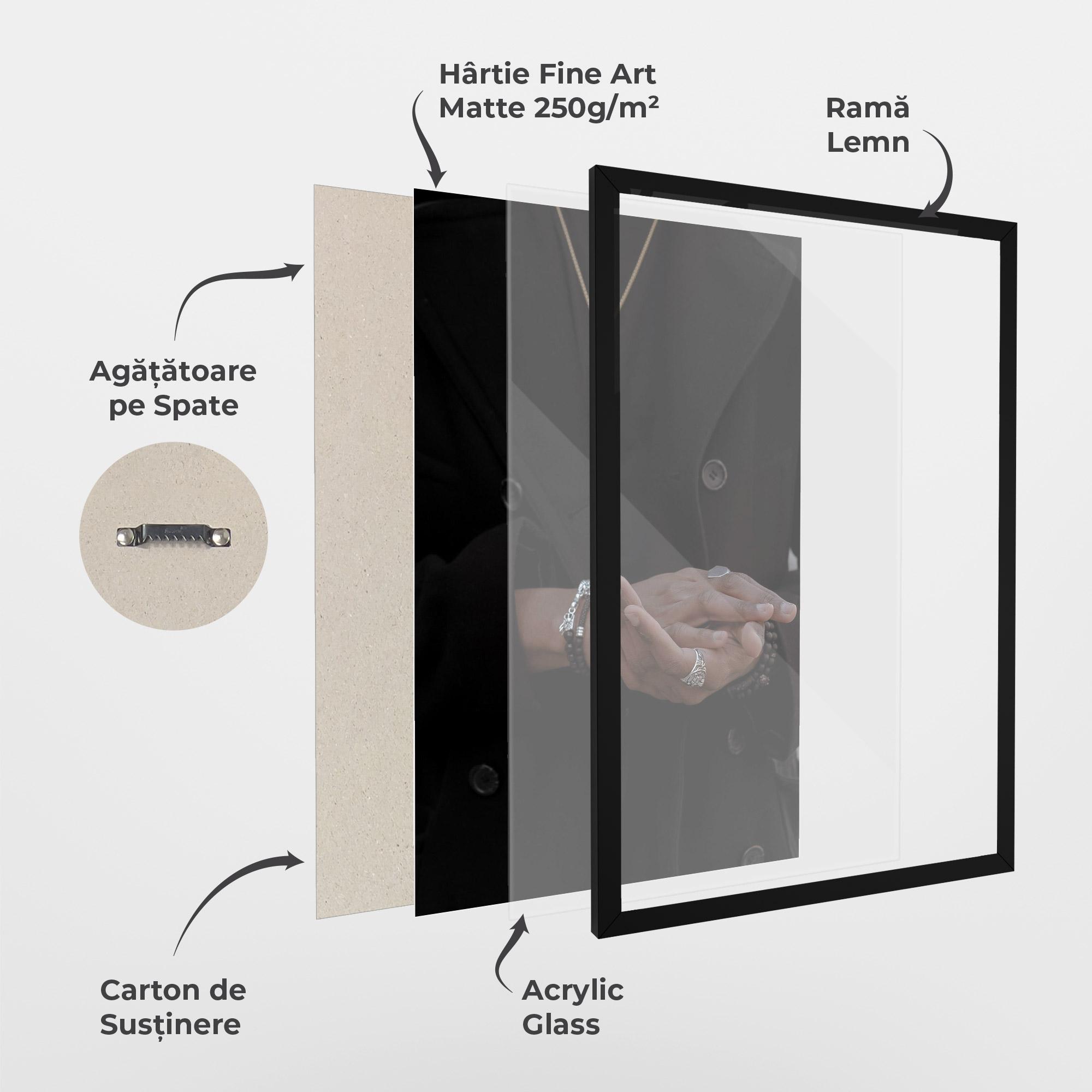 Hârtie Fine Art Matte 250g/m²

Ramă Lemn

Agățătoare pe Spate

Carton de Susținere

Acrylic Glass