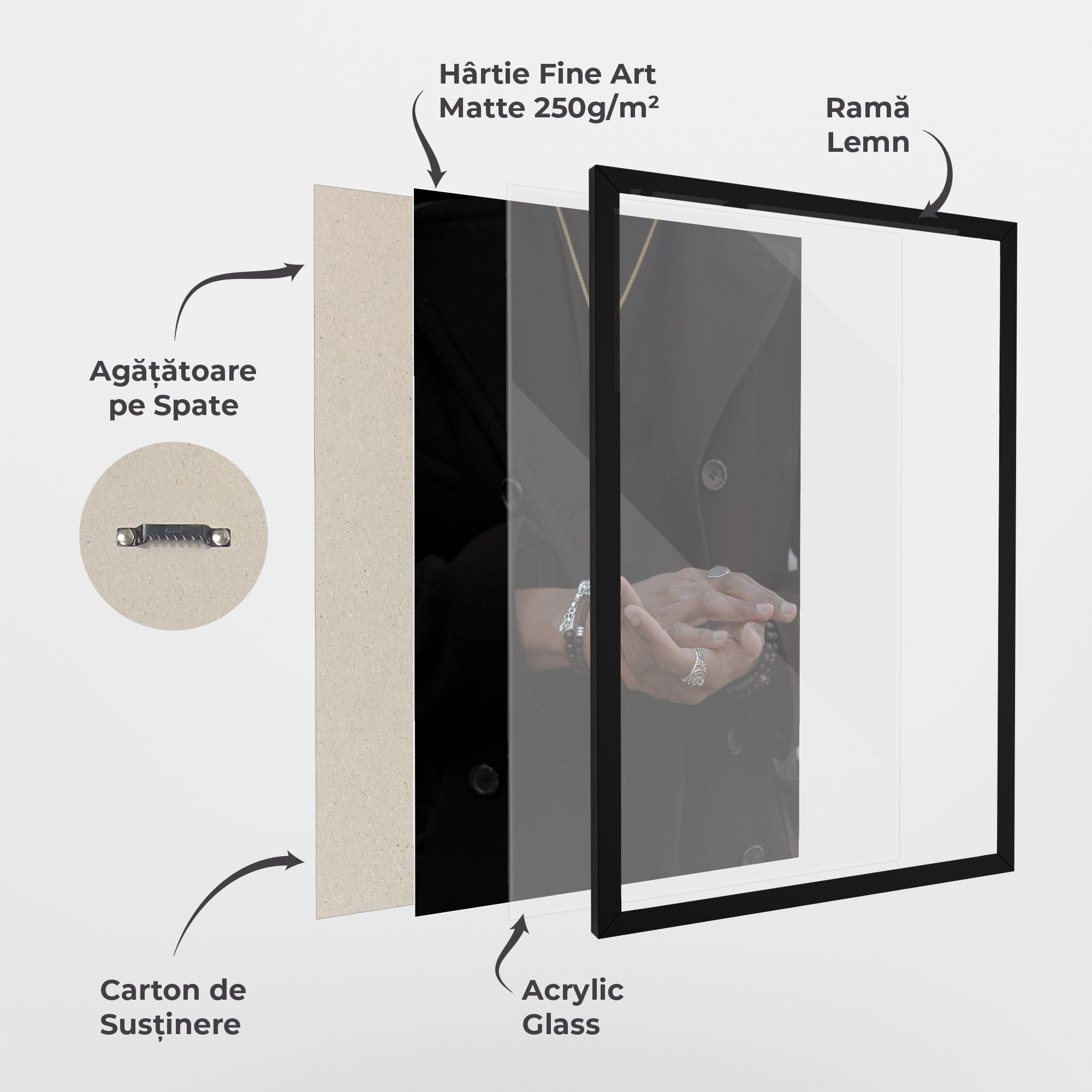 Hârtie Fine Art Matte 250g/m²

Ramă Lemn

Agățătoare pe Spate

Carton de Susținere

Acrylic Glass