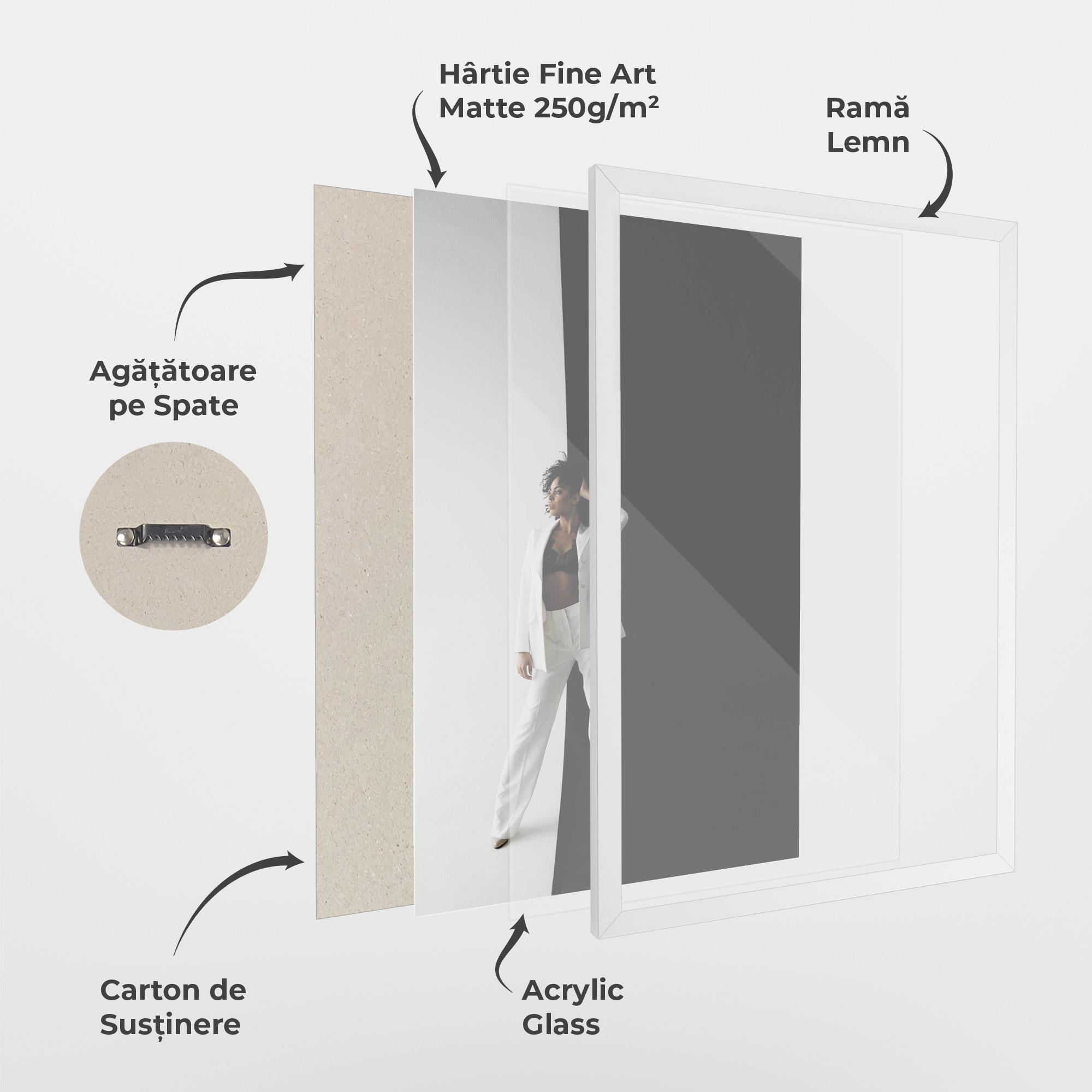 Hârtie Fine Art
Matte 250g/m²

Ramă
Lemn

Agățătoare
pe Spate

Carton de
Susținere

Acrylic
Glass