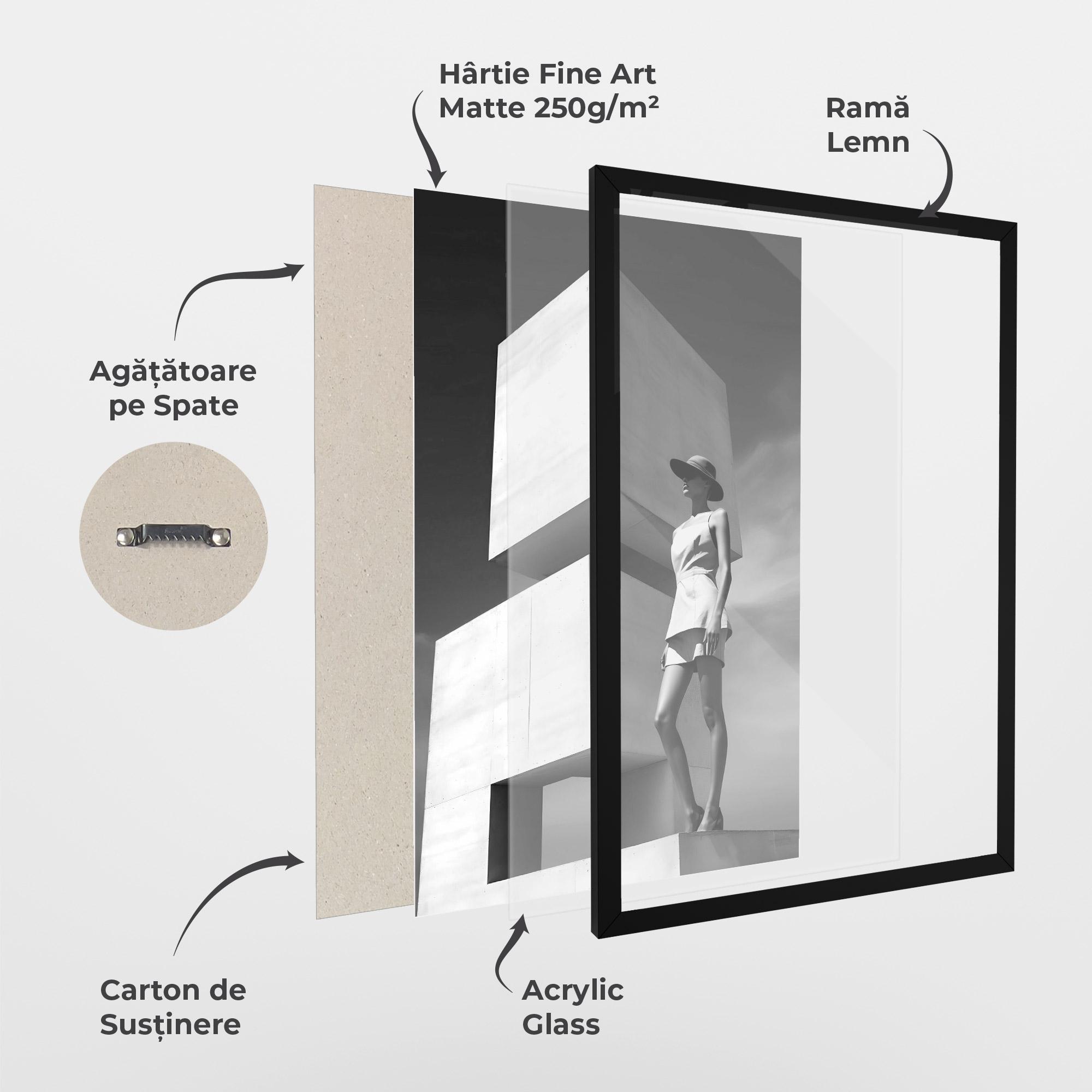 Hârtie Fine Art Matte 250g/m²

Ramă Lemn

Agățătoare pe Spate

Carton de Susținere

Acrylic Glass