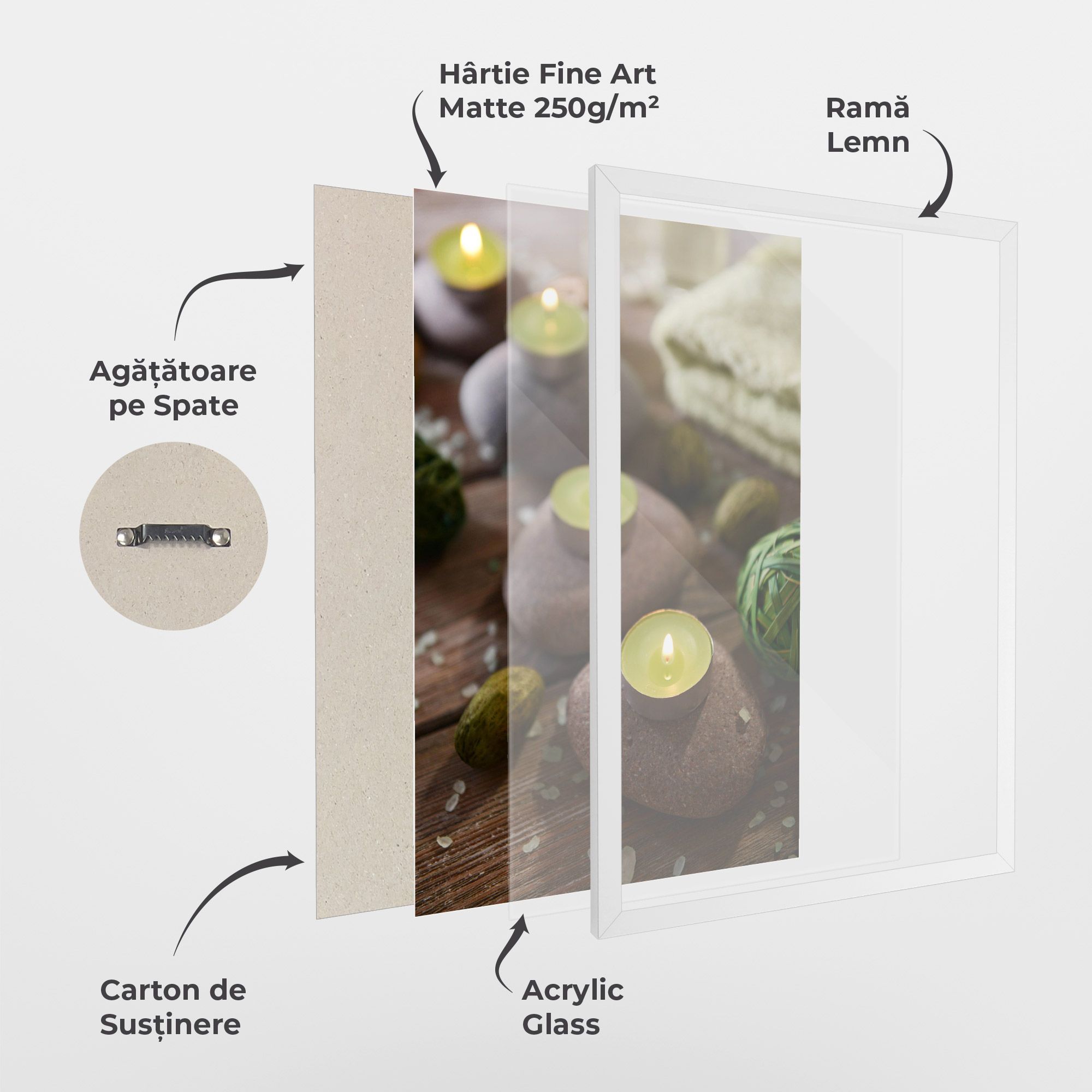 Hârtie Fine Art Matte 250g/m²

Ramă Lemn

Agățătoare pe Spate

Carton de Susținere

Acrylic Glass